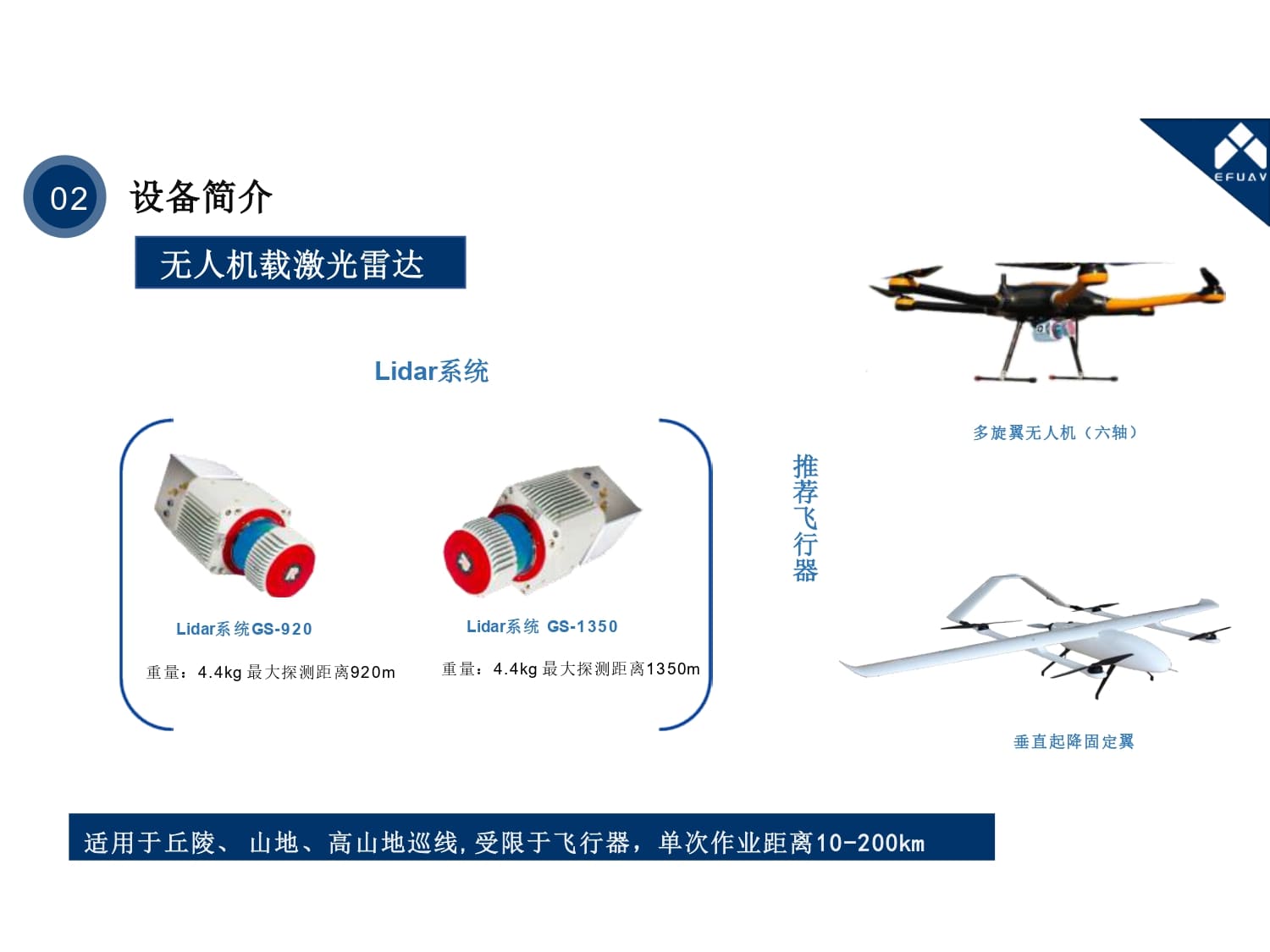 EFUAV

02 设备简介

无人机载激光雷达

Lidar系统

Lidar系统GS-920

重量：4.4kg 最大探测距离920m

Lidar系统 GS-1350

重量：4.4kg 最大探测距离1350m

推荐飞行器

多旋翼无人机（六轴）

垂直起降固定翼

适用于丘陵、山地、高山地巡线,受限于飞行器，单次作业距离10-200km