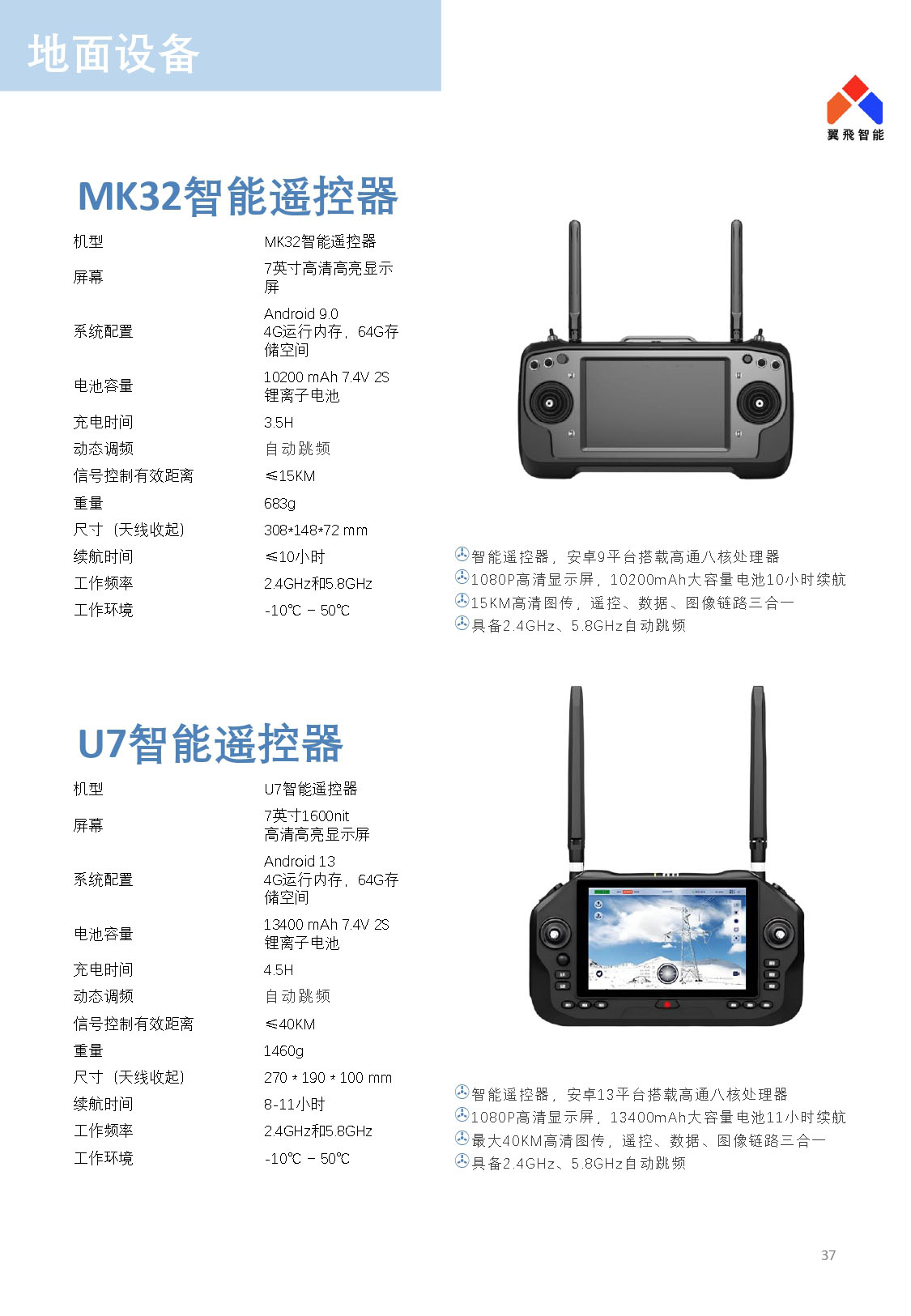 地面设备

翼飛智能

MK32智能遥控器

| 机型 | MK32智能遥控器 |
|---|---|
| 屏幕 | 7英寸高清高亮显示屏 |
| 系统配置 | Android 9.0 4G运行内存，64G存储空间 |
| 电池容量 | 10200 mAh 7.4V 2S 锂离子电池 |
| 充电时间 | 3.5H |
| 动态调频 | 自动跳频 |
| 信号控制有效距离 | ≤15KM |
| 重量 | 683g |
| 尺寸（天线收起） | 308*148*72 mm |
| 续航时间 | ≤10小时 |
| 工作频率 | 2.4GHz和5.8GHz |
| 工作环境 | -10℃ – 50℃ |

智能遥控器，安卓9平台搭载高通八核处理器
1080P高清显示屏，10200mAh大容量电池10小时续航
15KM高清图传，遥控、数据、图像链路三合一
具备2.4GHz、5.8GHz自动跳频

U7智能遥控器

| 机型 | U7智能遥控器 |
|---|---|
| 屏幕 | 7英寸1600nit 高清高亮显示屏 |
| 系统配置 | Android 13 4G运行内存，64G存储空间 |
| 电池容量 | 13400 mAh 7.4V 2S 锂离子电池 |
| 充电时间 | 4.5H |
| 动态调频 | 自动跳频 |
| 信号控制有效距离 | ≤40KM |
| 重量 | 1460g |
| 尺寸（天线收起） | 270 * 190 * 100 mm |
| 续航时间 | 8-11小时 |
| 工作频率 | 2.4GHz和5.8GHz |
| 工作环境 | -10℃ – 50℃ |

智能遥控器，安卓13平台搭载高通八核处理器
1080P高清显示屏，13400mAh大容量电池11小时续航
最大40KM高清图传，遥控、数据、图像链路三合一
具备2.4GHz、5.8GHz自动跳频

37