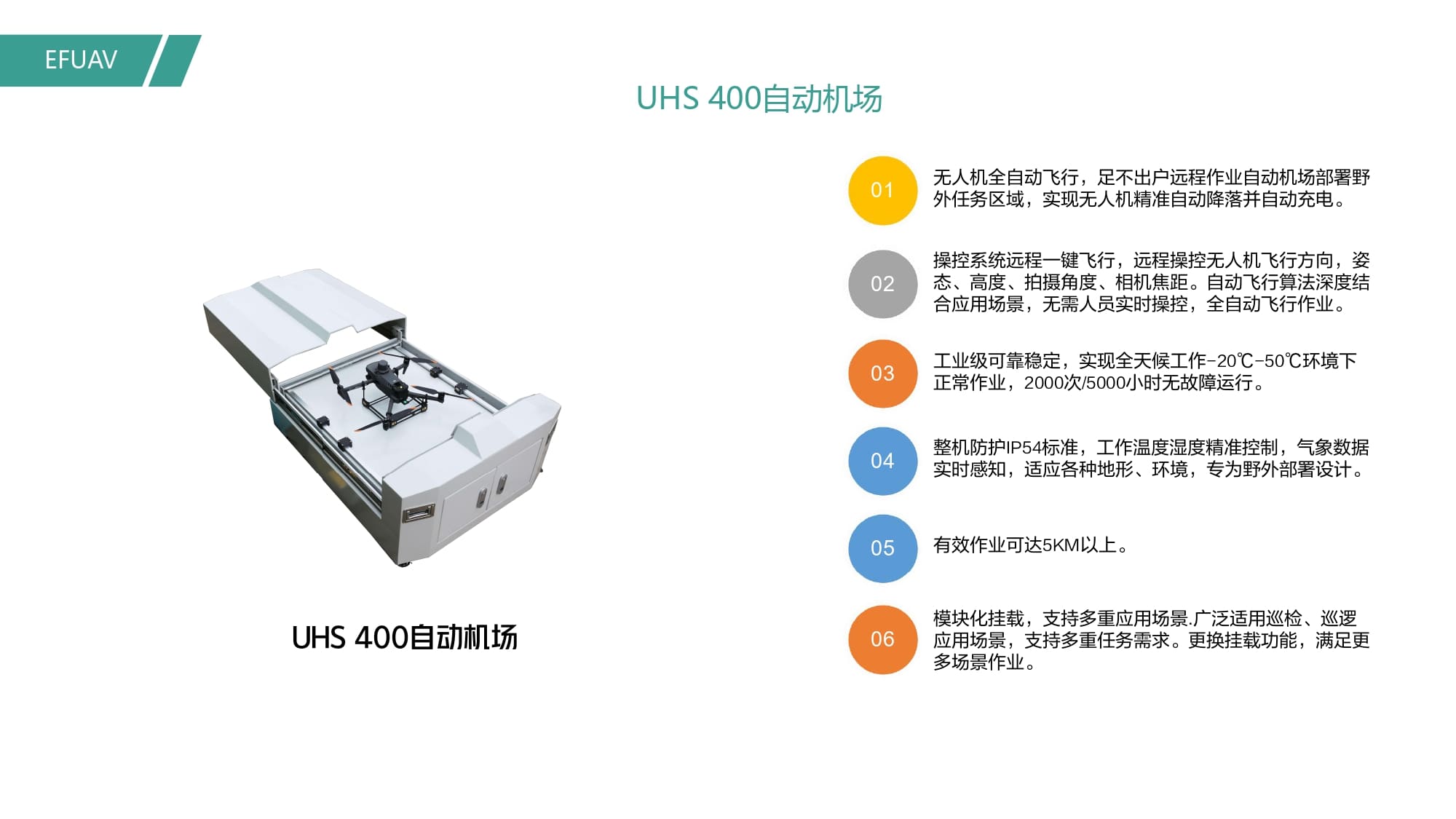 EFUAV

UHS 400自动机场

UHS 400自动机场

01
无人机全自动飞行，足不出户远程作业自动机场部署野外任务区域，实现无人机精准自动降落并自动充电。

02
操控系统远程一键飞行，远程操控无人机飞行方向，姿态、高度、拍摄角度、相机焦距。自动飞行算法深度结合应用场景，无需人员实时操控，全自动飞行作业。

03
工业级可靠稳定，实现全天候工作-20℃-50℃环境下正常作业，2000次/5000小时无故障运行。

04
整机防护IP54标准，工作温度湿度精准控制，气象数据实时感知，适应各种地形、环境，专为野外部署设计。

05
有效作业可达5KM以上。

06
模块化挂载，支持多重应用场景.广泛适用巡检、巡逻应用场景，支持多重任务需求。更换挂载功能，满足更多场景作业。